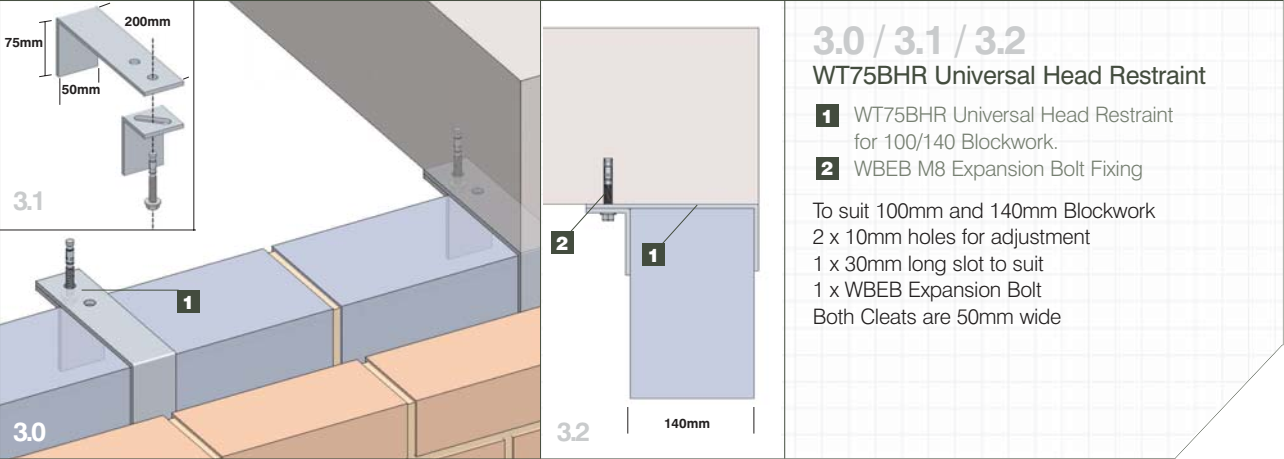 200mm
75mm
50mm
3.1
1
3.0
2
1
140mm
3.2

3.0 / 3.1 / 3.2
WT75BHR Universal Head Restraint

1 WT75BHR Universal Head Restraint for 100/140 Blockwork.
2 WBEB M8 Expansion Bolt Fixing

To suit 100mm and 140mm Blockwork
2 x 10mm holes for adjustment
1 x 30mm long slot to suit
1 x WBEB Expansion Bolt
Both Cleats are 50mm wide